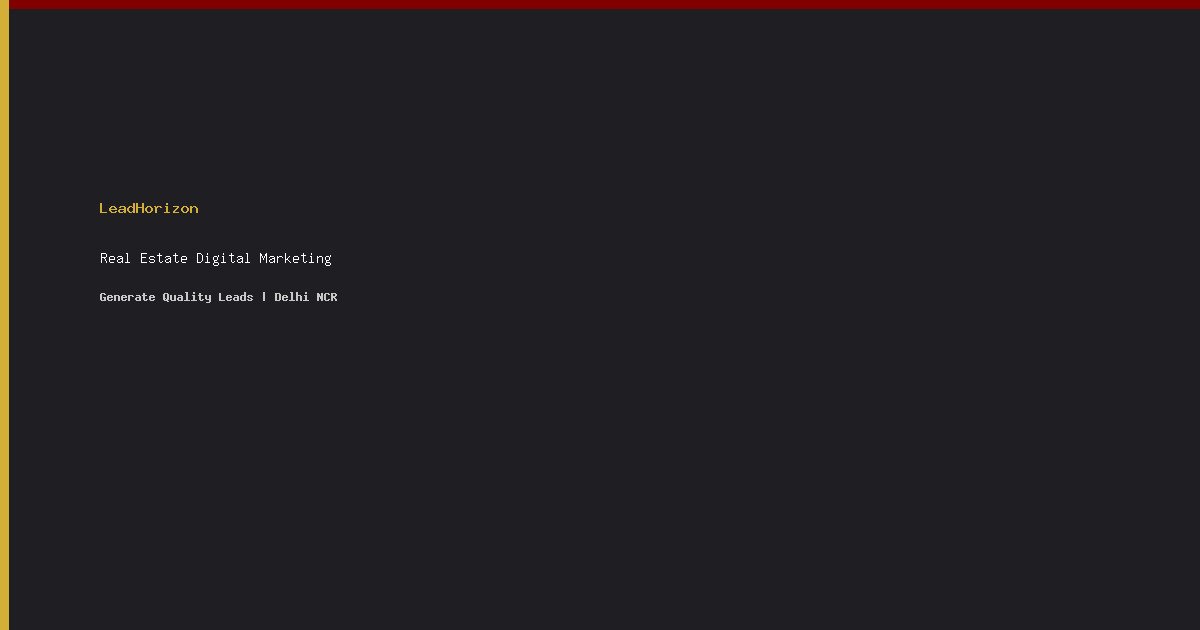 LeadHorizon

Real Estate Digital Marketing

Generate Quality Leads | Delhi NCR